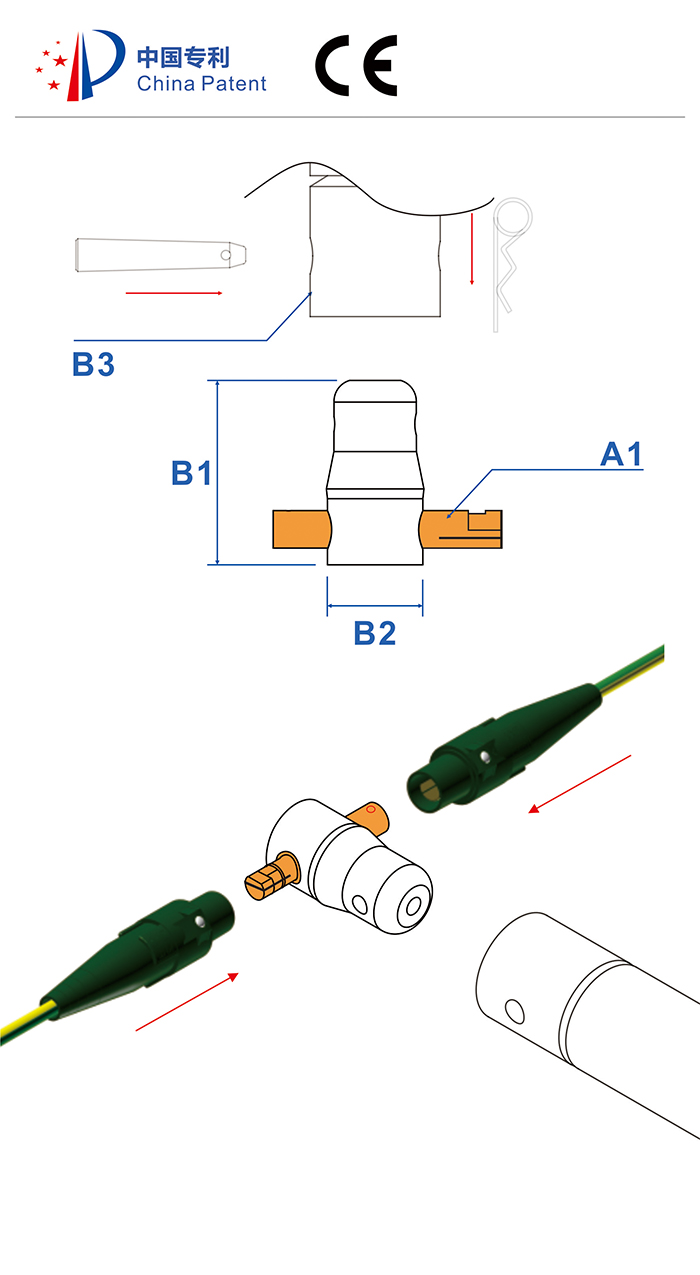 中国专利
China Patent

CE

B3

B1

A1

B2