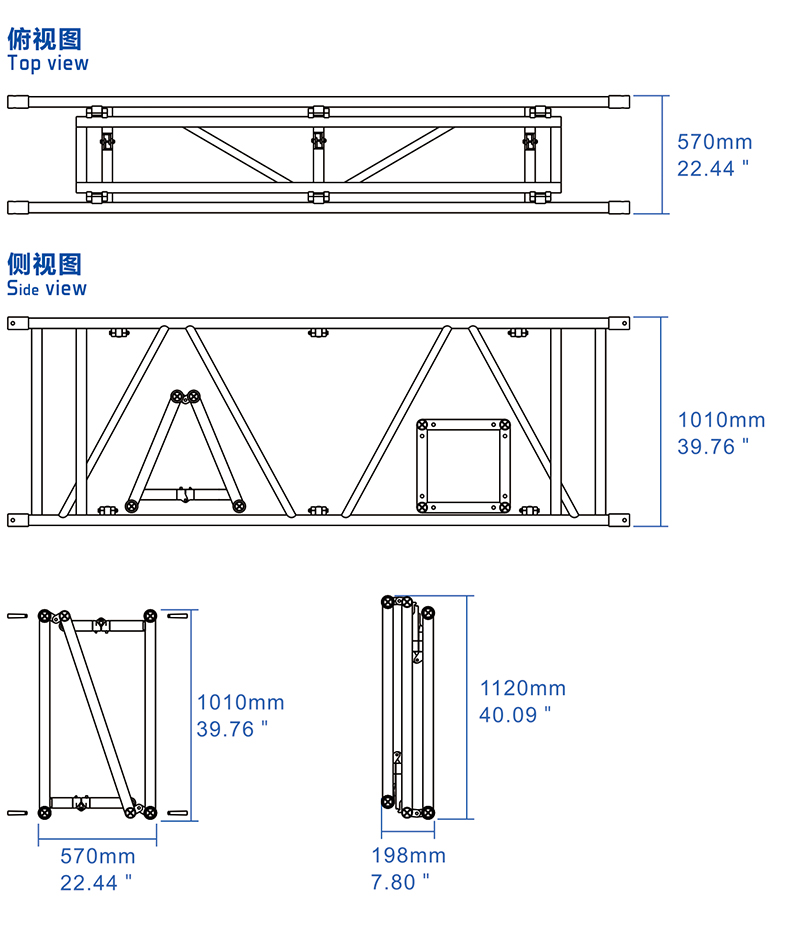 俯视图
Top view

570mm
22.44 "

侧视图
Side view

1010mm
39.76 "

1010mm
39.76 "

570mm
22.44 "

1120mm
40.09 "

198mm
7.80 "